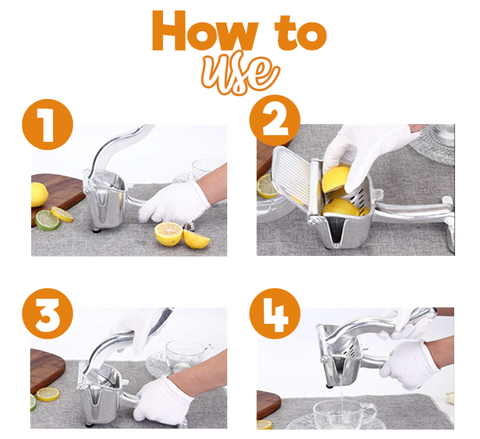 How to use

1

2

3

4